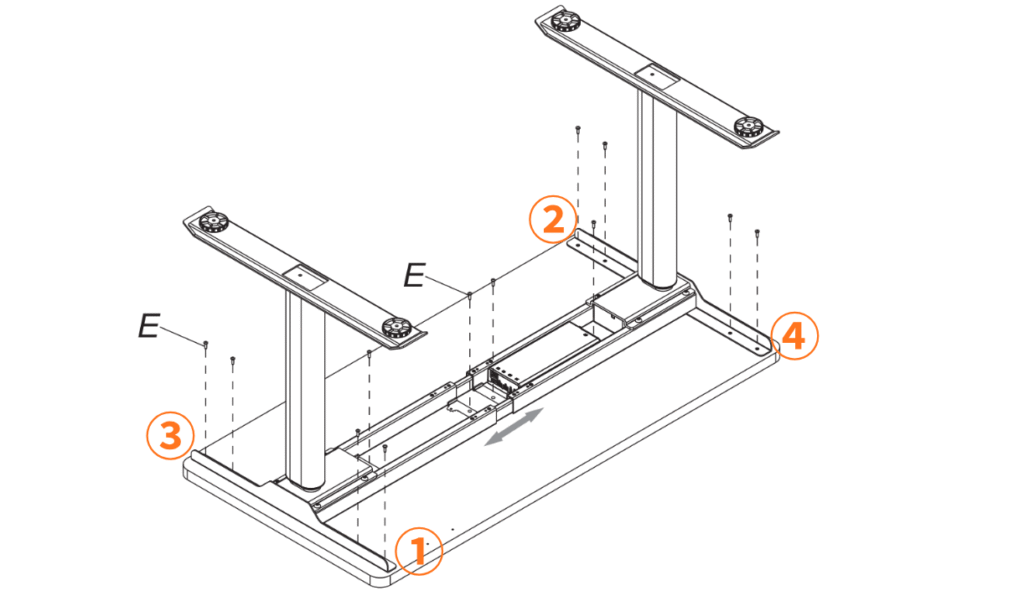 2
E
E
4
3
1